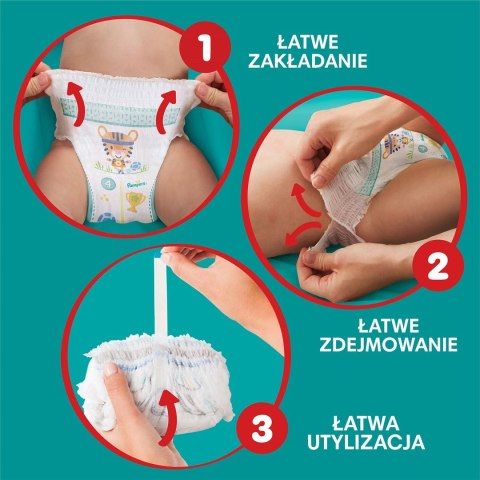 1

ŁATWE ZAKŁADANIE

4

Pampers

2

ŁATWE ZDEJMOWANIE

3

ŁATWA UTYLIZACJA