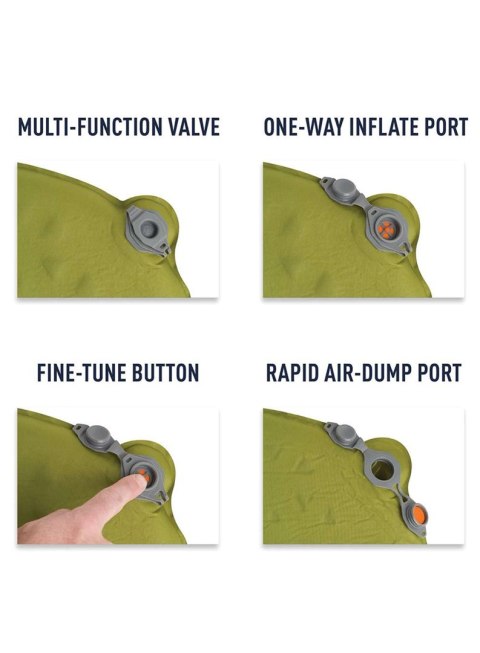 MULTI-FUNCTION VALVE

ONE-WAY INFLATE PORT

FINE-TUNE BUTTON

RAPID AIR-DUMP PORT